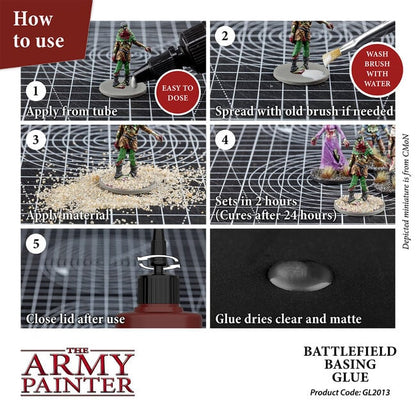 How to use

1
EASY TO DOSE
Apply from tube

2
WASH BRUSH WITH WATER
Spread with old brush if needed

3
Apply material

4
Sets in 2 hours (Cures after 24 hours)

Depicted miniature is from CMoN

5
Close lid after use

Glue dries clear and matte

THE ARMY PAINTER

BATTLEFIELD BASING GLUE
Product Code: GL2013