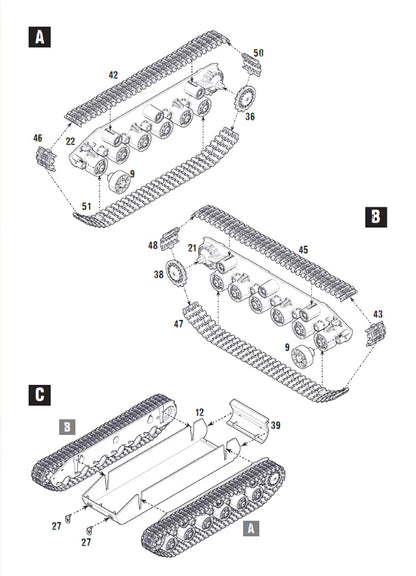 A

42

50

36

46

22

9

51

B

48

21

45

38

47

43

9

C

B

12

39

27

27

A